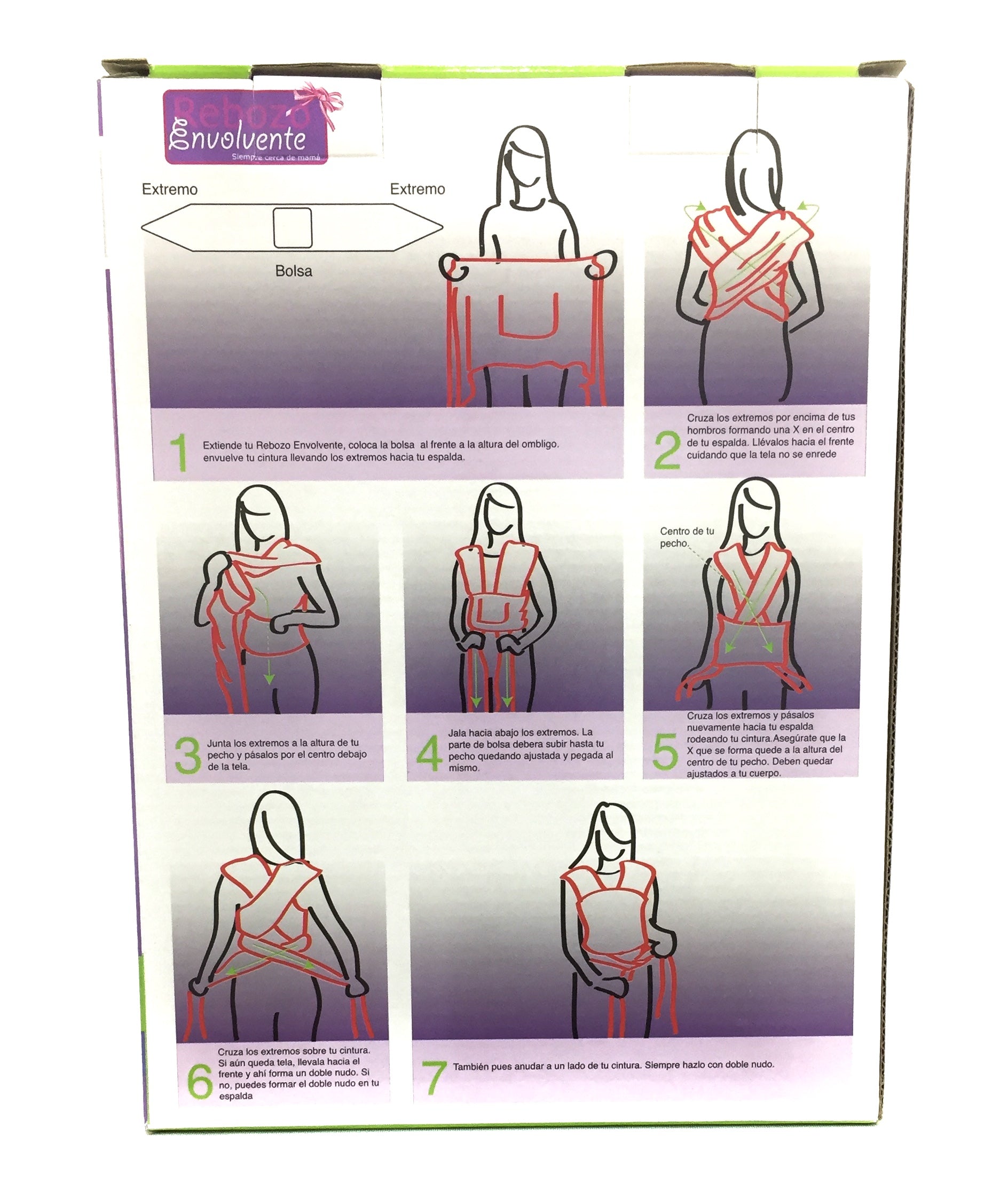 Rebozo Envolvente
Siempre cerca de mamá

Extremo

Extremo

Bolsa

1 Extiende tu Rebozo Envolvente, coloca la bolsa al frente a la altura del ombligo. envuelve tu cintura llevando los extremos hacia tu espalda.

2 Cruza los extremos por encima de tus hombros formando una X en el centro de tu espalda. Llévalos hacia el frente cuidando que la tela no se enrede

3 Junta los extremos a la altura de tu pecho y pásalos por el centro debajo de la tela.

4 Jala hacia abajo los extremos. La parte de bolsa debera subir hasta tu pecho quedando ajustada y pegada al mismo.

Centro de tu pecho.

5 Cruza los extremos y pásalos nuevamente hacia tu espalda rodeando tu cintura.Asegúrate que la X que se forma quede a la altura del centro de tu pecho. Deben quedar ajustados a tu cuerpo.

6 Cruza los extremos sobre tu cintura. Si aún queda tela, llevala hacia el frente y ahí forma un doble nudo. Si no, puedes formar el doble nudo en tu espalda

7 También pues anudar a un lado de tu cintura. Siempre hazlo con doble nudo.